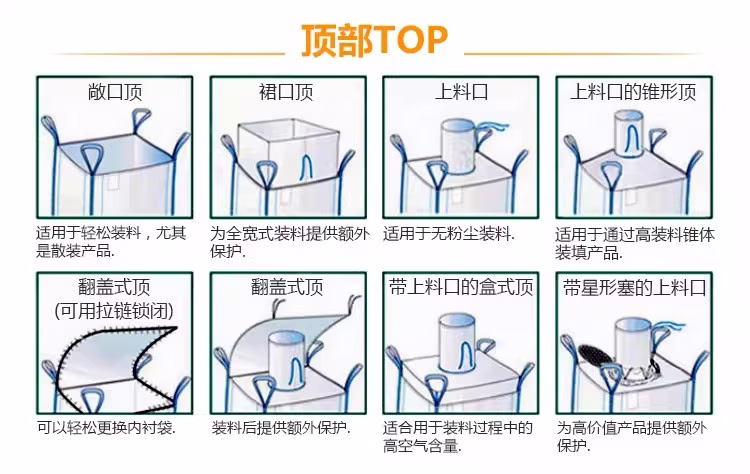 顶部TOP

敞口顶

适用于轻松装料，尤其是散装产品.

裙口顶

为全宽式装料提供额外保护.

上料口

适用于无粉尘装料.

上料口的锥形顶

适用于通过高装料锥体装填产品.

翻盖式顶
(可用拉链锁闭)

可以轻松更换内衬袋.

翻盖式顶

装料后提供额外保护.

带上料口的盒式顶

适合用于装料过程中的高空气含量.

带星形塞的上料口

为高价值产品提供额外保护.